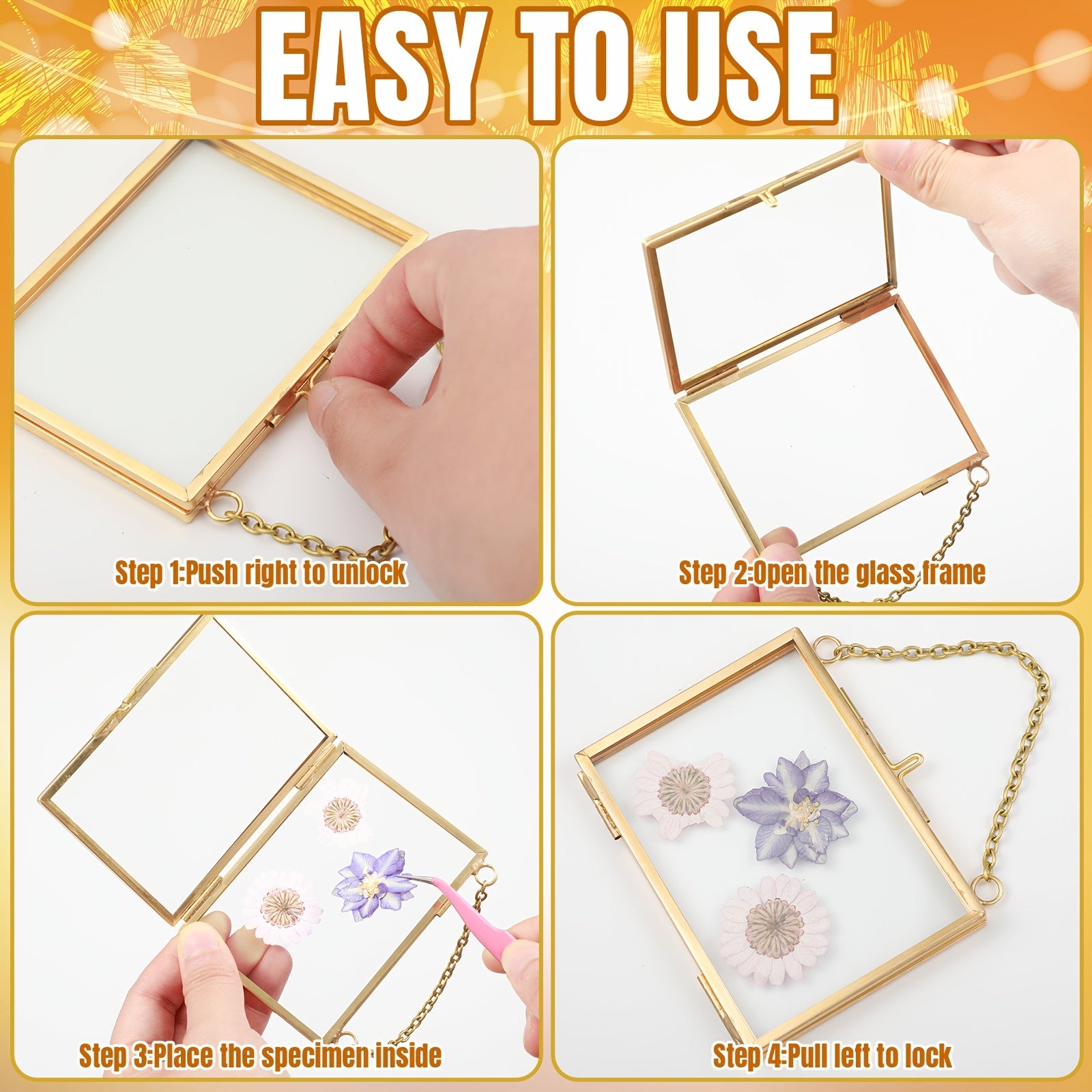 EASY TO USE

Step 1:Push right to unlock

Step 2:Open the glass frame

Step 3:Place the specimen inside

Step 4:Pull left to lock